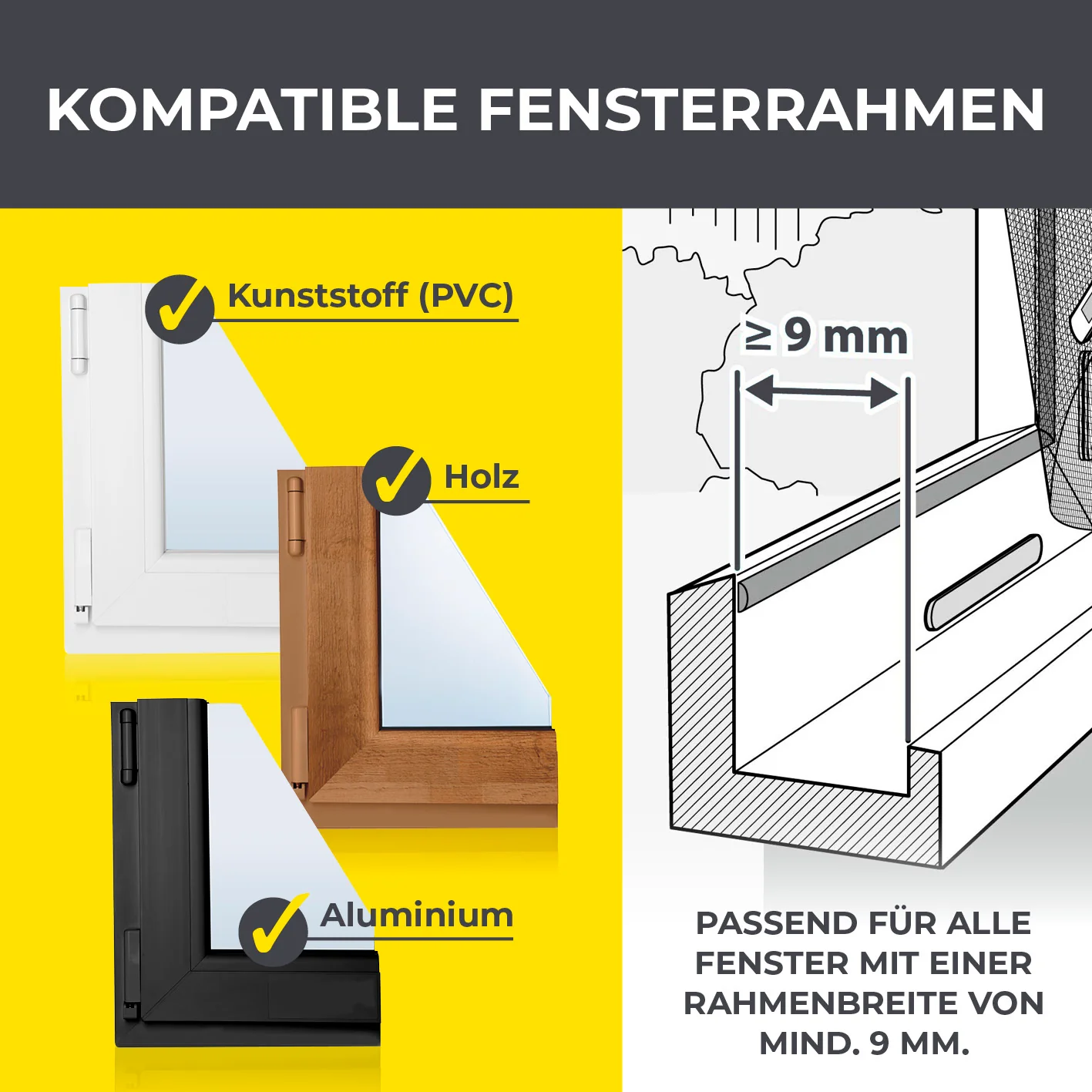 KOMPATIBLE FENSTERRAHMEN

Kunststoff (PVC)

Holz

Aluminium

$\geq$ 9 mm

PASSEND FÜR ALLE FENSTER MIT EINER RAHMENBREITE VON MIND. 9 MM.