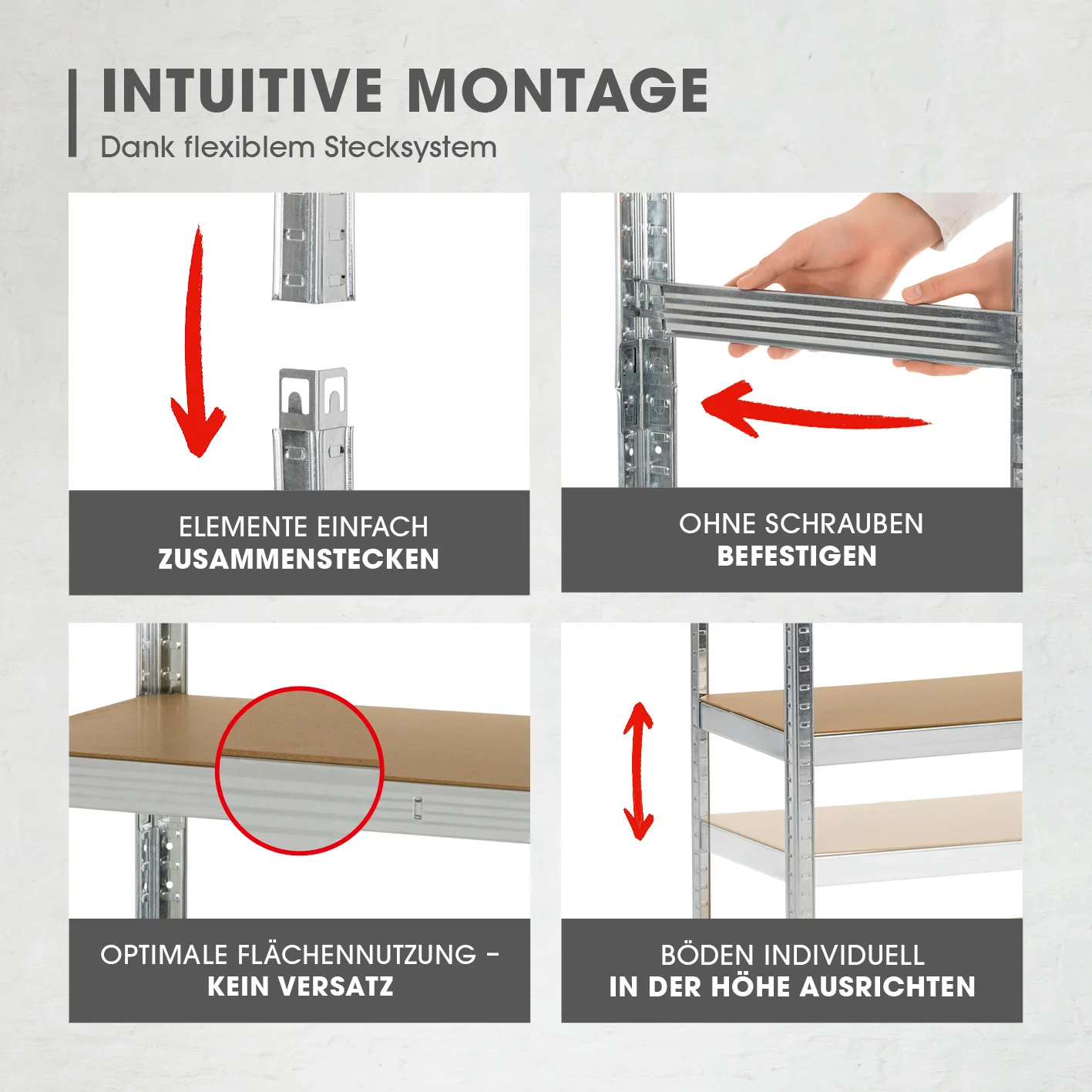 INTUITIVE MONTAGE
Dank flexiblem Stecksystem

ELEMENTE EINFACH
ZUSAMMENSTECKEN

OHNE SCHRAUBEN
BEFESTIGEN

OPTIMALE FLÄCHENNUTZUNG –
KEIN VERSATZ

BÖDEN INDIVIDUELL
IN DER HÖHE AUSRICHTEN